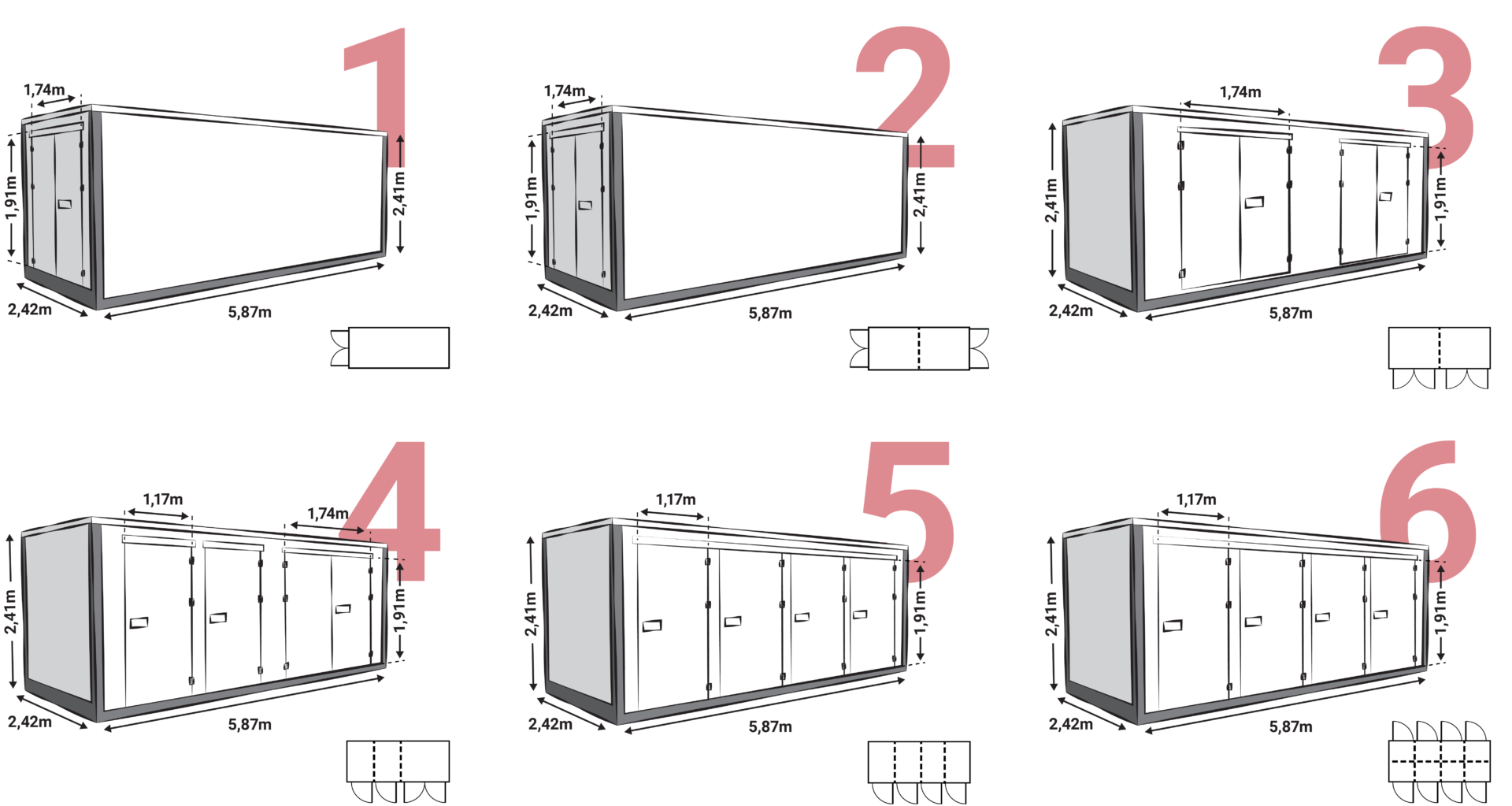 1
1,74m
1,91m
2,41m
2,42m
5,87m

2
1,74m
1,91m
2,41m
2,42m
5,87m

3
1,74m
2,41m
1,91m
2,42m
5,87m

4
1,17m
1,74m
2,41m
1,91m
2,42m
5,87m

5
1,17m
2,41m
1,91m
2,42m
5,87m

6
1,17m
2,41m
1,91m
2,42m
5,87m